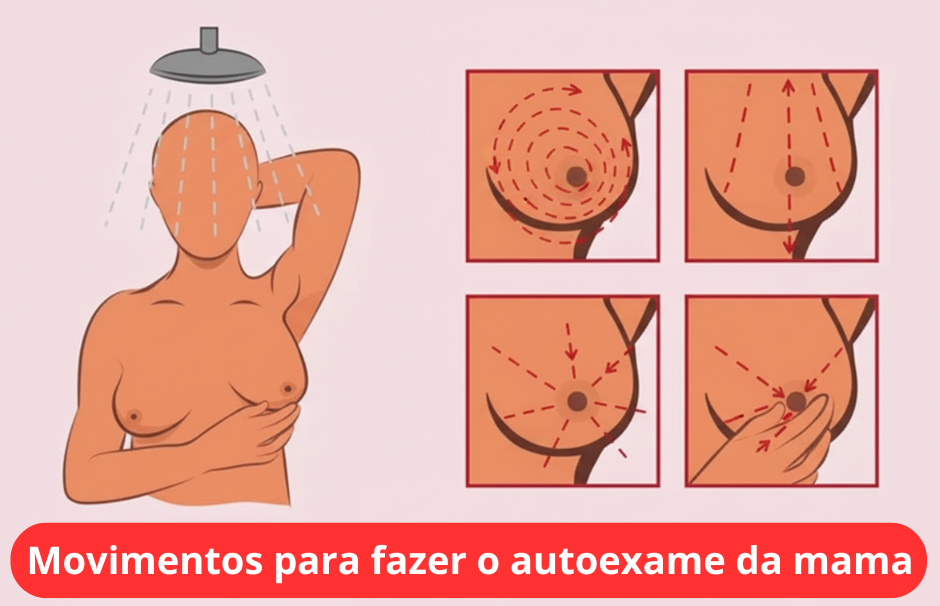 Movimentos para fazer o autoexame da mama